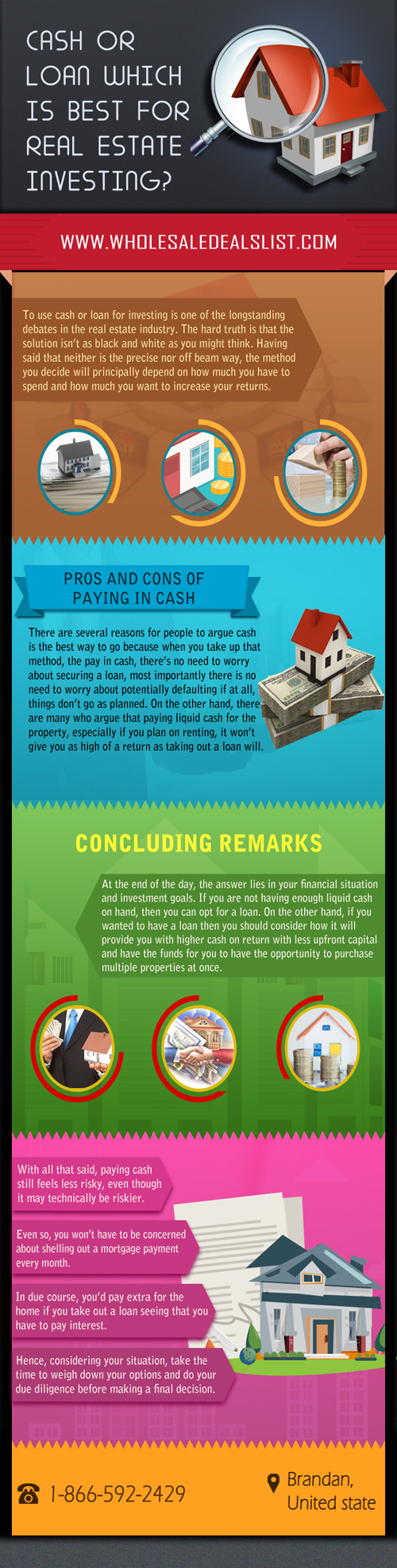 CASH OR LOAN WHICH IS BEST FOR REAL ESTATE INVESTING?

WWW.WHOLESALEDEALSLIST.COM

To use cash or loan for investing is one of the longstanding debates in the real estate industry. The hard truth is that the solution isn't as black and white as you might think. Having said that neither is the precise nor off beam way, the method you decide will principally depend on how much you have to spend and how much you want to increase your returns.

PROS AND CONS OF PAYING IN CASH

There are several reasons for people to argue cash is the best way to go because when you take up that method, the pay in cash, there's no need to worry about securing a loan, most importantly there is no need to worry about potentially defaulting if at all, things don't go as planned. On the other hand, there are many who argue that paying liquid cash for the property, especially if you plan on renting, it won't give you as high of a return as taking out a loan will.

CONCLUDING REMARKS

At the end of the day, the answer lies in your financial situation and investment goals. If you are not having enough liquid cash on hand, then you can opt for a loan. On the other hand, if you wanted to have a loan then you should consider how it will provide you with higher cash on return with less upfront capital and have the funds for you to have the opportunity to purchase multiple properties at once.

With all that said, paying cash still feels less risky, even though it may technically be riskier.

Even so, you won't have to be concerned about shelling out a mortgage payment every month.

In due course, you'd pay extra for the home if you take out a loan seeing that you have to pay interest.

Hence, considering your situation, take the time to weigh down your options and do your due diligence before making a final decision.

1-866-592-2429

Brandan, United state