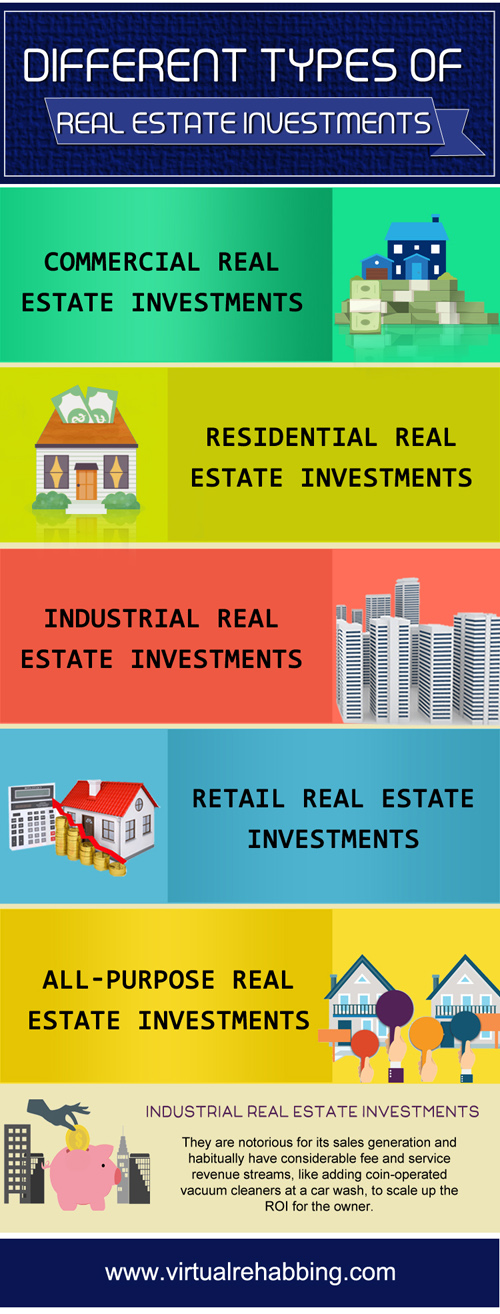 DIFFERENT TYPES OF
REAL ESTATE INVESTMENTS

COMMERCIAL REAL ESTATE INVESTMENTS

RESIDENTIAL REAL ESTATE INVESTMENTS

INDUSTRIAL REAL ESTATE INVESTMENTS

RETAIL REAL ESTATE INVESTMENTS

ALL-PURPOSE REAL ESTATE INVESTMENTS

INDUSTRIAL REAL ESTATE INVESTMENTS

They are notorious for its sales generation and habitually have considerable fee and service revenue streams, like adding coin-operated vacuum cleaners at a car wash, to scale up the ROI for the owner.

www.virtualrehabbing.com