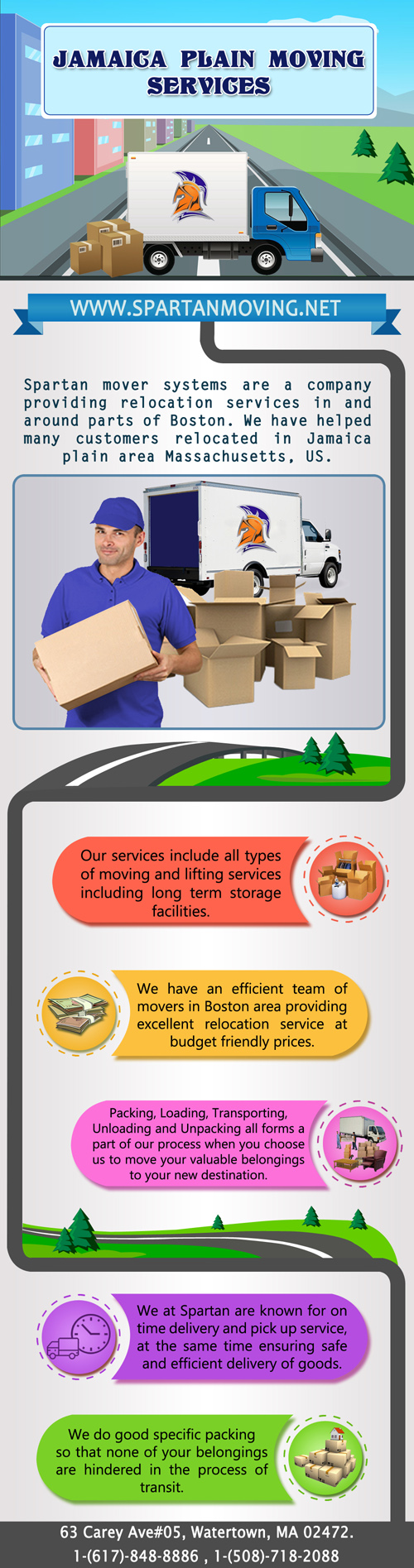 JAMAICA PLAIN MOVING SERVICES

WWW.SPARTANMOVING.NET

Spartan mover systems are a company providing relocation services in and around parts of Boston. We have helped many customers relocated in Jamaica plain area Massachusetts, US.

Our services include all types of moving and lifting services including long term storage facilities.

We have an efficient team of movers in Boston area providing excellent relocation service at budget friendly prices.

Packing, Loading, Transporting, Unloading and Unpacking all forms a part of our process when you choose us to move your valuable belongings to your new destination.

We at Spartan are known for on time delivery and pick up service, at the same time ensuring safe and efficient delivery of goods.

We do good specific packing so that none of your belongings are hindered in the process of transit.

63 Carey Ave#05, Watertown, MA 02472.
1-(617)-848-8886 , 1-(508)-718-2088