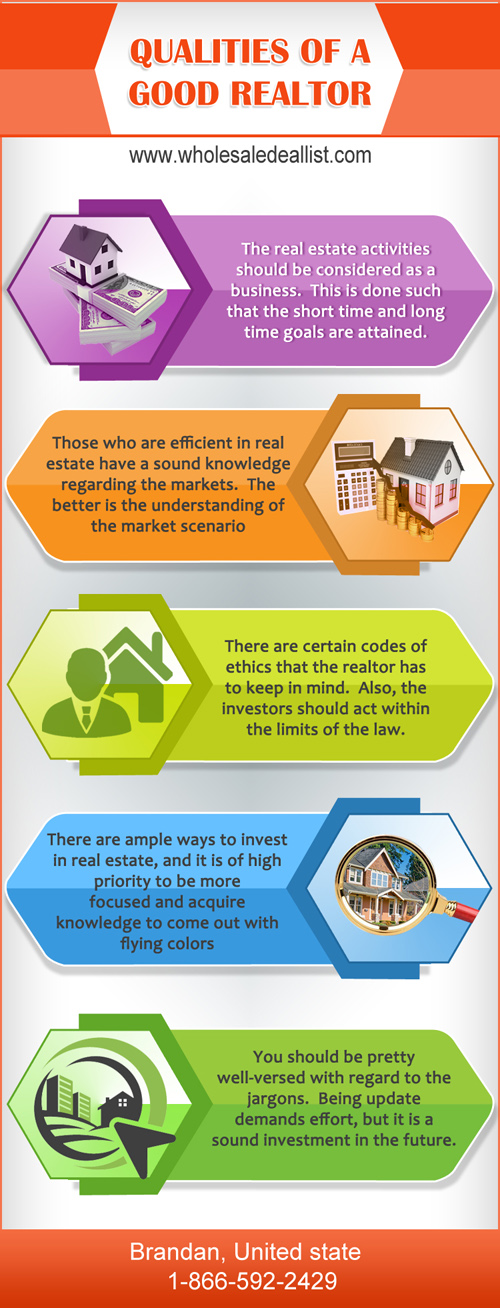 QUALITIES OF A GOOD REALTOR

www.wholesaledeallist.com

The real estate activities should be considered as a business. This is done such that the short time and long time goals are attained.

Those who are efficient in real estate have a sound knowledge regarding the markets. The better is the understanding of the market scenario

There are certain codes of ethics that the realtor has to keep in mind. Also, the investors should act within the limits of the law.

There are ample ways to invest in real estate, and it is of high priority to be more focused and acquire knowledge to come out with flying colors

You should be pretty well-versed with regard to the jargons. Being update demands effort, but it is a sound investment in the future.

Brandan, United state
1-866-592-2429