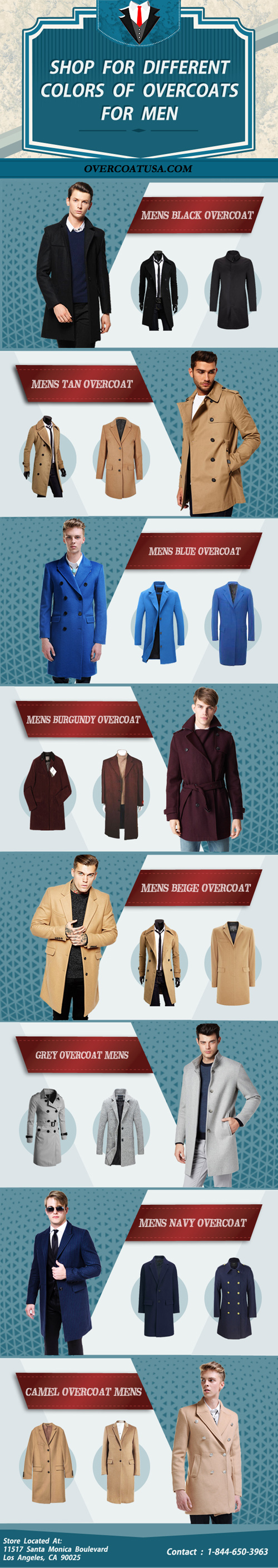 SHOP FOR DIFFERENT COLORS OF OVERCOATS FOR MEN

OVERCOATUSA.COM

MENS BLACK OVERCOAT

MENS TAN OVERCOAT

MENS BLUE OVERCOAT

MENS BURGUNDY OVERCOAT

MENS BEIGE OVERCOAT

GREY OVERCOAT MENS

MENS NAVY OVERCOAT

CAMEL OVERCOAT MENS

Store Located At:
11517 Santa Monica Boulevard
Los Angeles, CA 90025

Contact : 1-844-650-3963