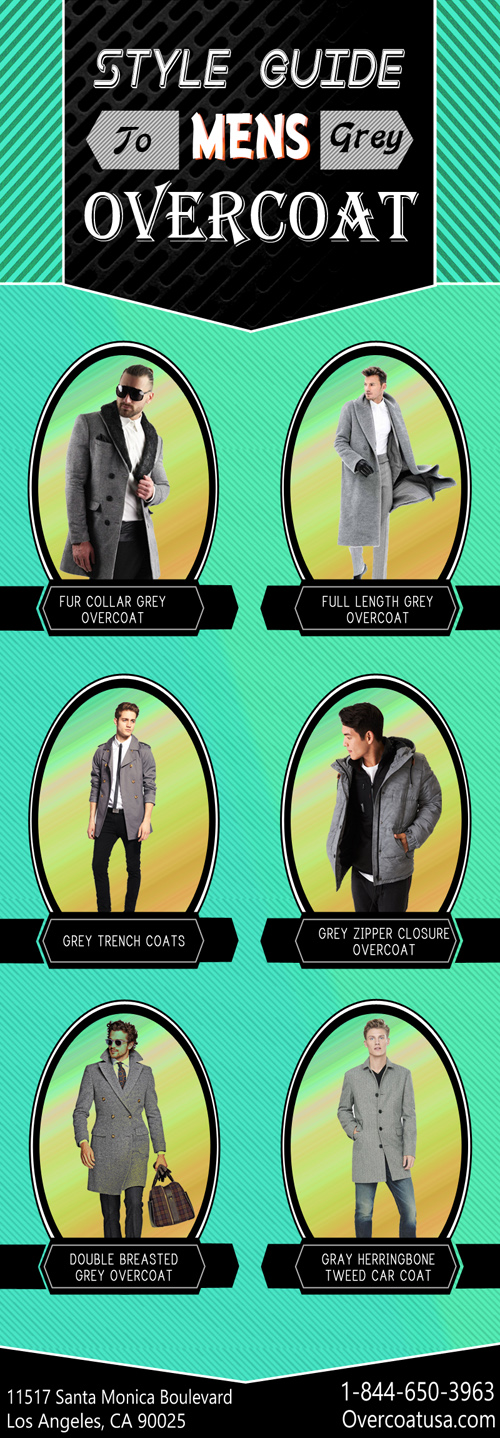 STYLE GUIDE
To MENS Grey
OVERCOAT

FUR COLLAR GREY OVERCOAT

FULL LENGTH GREY OVERCOAT

GREY TRENCH COATS

GREY ZIPPER CLOSURE OVERCOAT

DOUBLE BREASTED GREY OVERCOAT

GRAY HERRINGBONE TWEED CAR COAT

11517 Santa Monica Boulevard
Los Angeles, CA 90025

1-844-650-3963
Overcoatusa.com