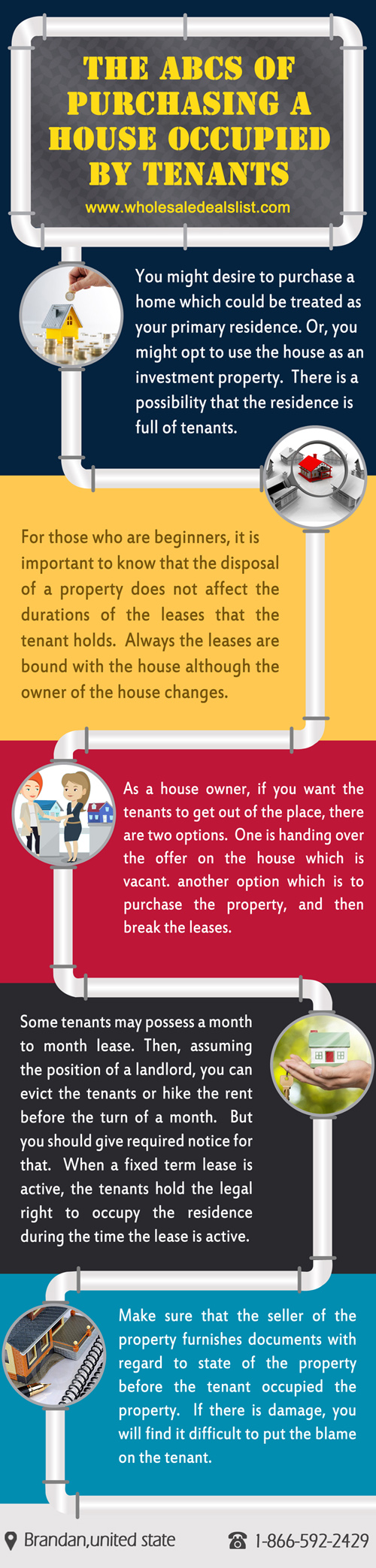 THE ABCS OF PURCHASING A HOUSE OCCUPIED BY TENANTS

www.wholesaledealslist.com

You might desire to purchase a home which could be treated as your primary residence. Or, you might opt to use the house as an investment property. There is a possibility that the residence is full of tenants.

For those who are beginners, it is important to know that the disposal of a property does not affect the durations of the leases that the tenant holds. Always the leases are bound with the house although the owner of the house changes.

As a house owner, if you want the tenants to get out of the place, there are two options. One is handing over the offer on the house which is vacant. another option which is to purchase the property, and then break the leases.

Some tenants may possess a month to month lease. Then, assuming the position of a landlord, you can evict the tenants or hike the rent before the turn of a month. But you should give required notice for that. When a fixed term lease is active, the tenants hold the legal right to occupy the residence during the time the lease is active.

Make sure that the seller of the property furnishes documents with regard to state of the property before the tenant occupied the property. If there is damage, you will find it difficult to put the blame on the tenant.

Brandan,united state

1-866-592-2429