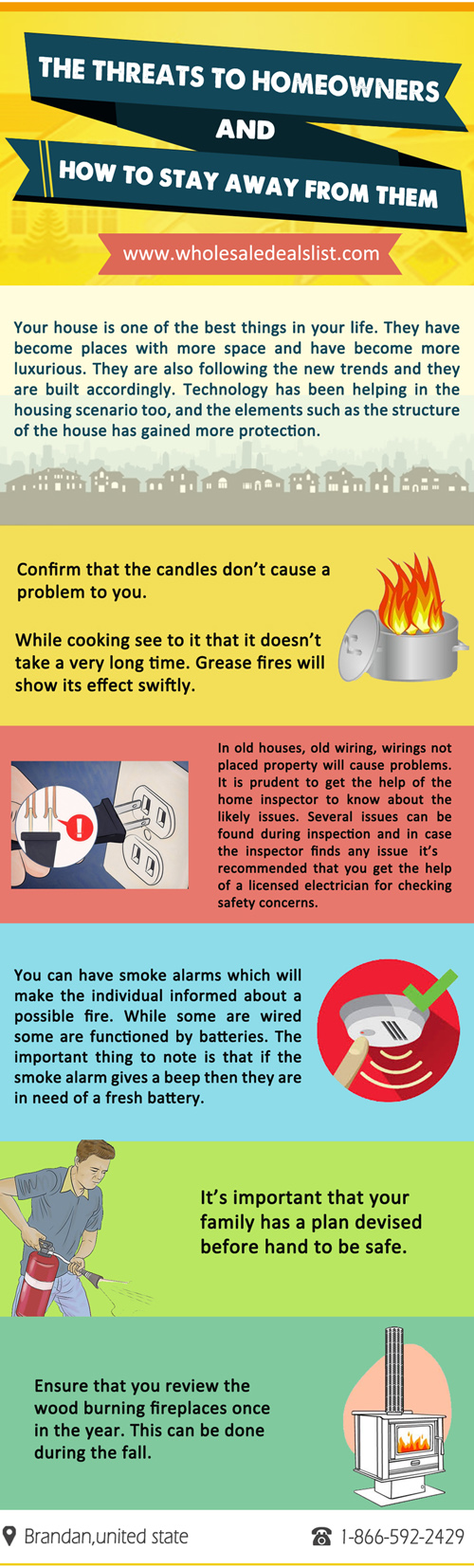 THE THREATS TO HOMEOWNERS AND HOW TO STAY AWAY FROM THEM

www.wholesaledealslist.com

Your house is one of the best things in your life. They have become places with more space and have become more luxurious. They are also following the new trends and they are built accordingly. Technology has been helping in the housing scenario too, and the elements such as the structure of the house has gained more protection.

Confirm that the candles don't cause a problem to you.

While cooking see to it that it doesn't take a very long time. Grease fires will show its effect swiftly.

In old houses, old wiring, wirings not placed property will cause problems. It is prudent to get the help of the home inspector to know about the likely issues. Several issues can be found during inspection and in case the inspector finds any issue it's recommended that you get the help of a licensed electrician for checking safety concerns.

You can have smoke alarms which will make the individual informed about a possible fire. While some are wired some are functioned by batteries. The important thing to note is that if the smoke alarm gives a beep then they are in need of a fresh battery.

It's important that your family has a plan devised before hand to be safe.

Ensure that you review the wood burning fireplaces once in the year. This can be done during the fall.

Brandan,united state

1-866-592-2429