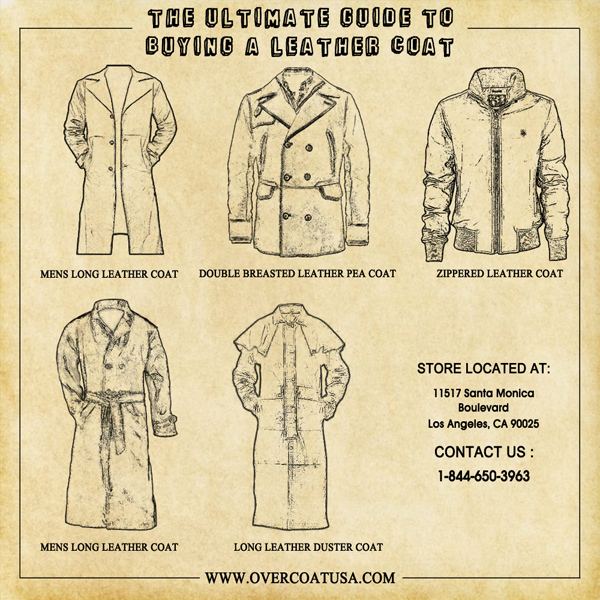 THE ULTIMATE GUIDE TO BUYING A LEATHER COAT

MENS LONG LEATHER COAT

DOUBLE BREASTED LEATHER PEA COAT

ZIPPERED LEATHER COAT

MENS LONG LEATHER COAT

LONG LEATHER DUSTER COAT

STORE LOCATED AT:

11517 Santa Monica Boulevard Los Angeles, CA 90025

CONTACT US :

1-844-650-3963

WWW.OVERCOATUSA.COM