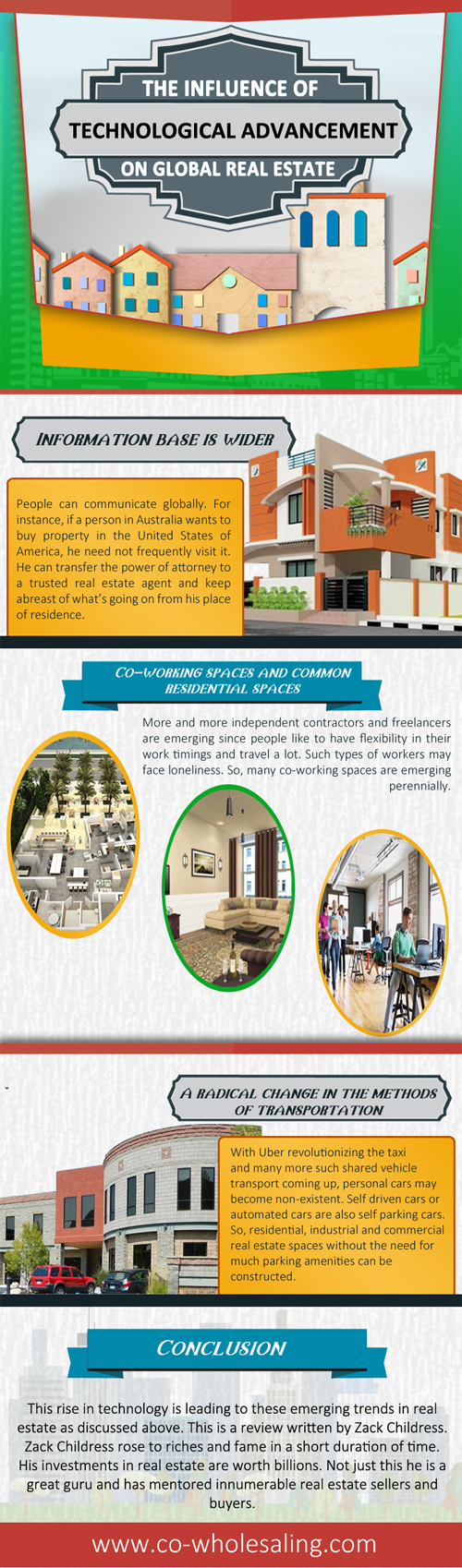 THE INFLUENCE OF
TECHNOLOGICAL ADVANCEMENT
ON GLOBAL REAL ESTATE

INFORMATION BASE IS WIDER

People can communicate globally. For instance, if a person in Australia wants to buy property in the United States of America, he need not frequently visit it. He can transfer the power of attorney to a trusted real estate agent and keep abreast of what's going on from his place of residence.

CO-WORKING SPACES AND COMMON RESIDENTIAL SPACES

More and more independent contractors and freelancers are emerging since people like to have flexibility in their work timings and travel a lot. Such types of workers may face loneliness. So, many co-working spaces are emerging perennially.

A RADICAL CHANGE IN THE METHODS OF TRANSPORTATION

With Uber revolutionizing the taxi and many more such shared vehicle transport coming up, personal cars may become non-existent. Self driven cars or automated cars are also self parking cars. So, residential, industrial and commercial real estate spaces without the need for much parking amenities can be constructed.

CONCLUSION

This rise in technology is leading to these emerging trends in real estate as discussed above. This is a review written by Zack Childress. Zack Childress rose to riches and fame in a short duration of time. His investments in real estate are worth billions. Not just this he is a great guru and has mentored innumerable real estate sellers and buyers.

www.co-wholesaling.com