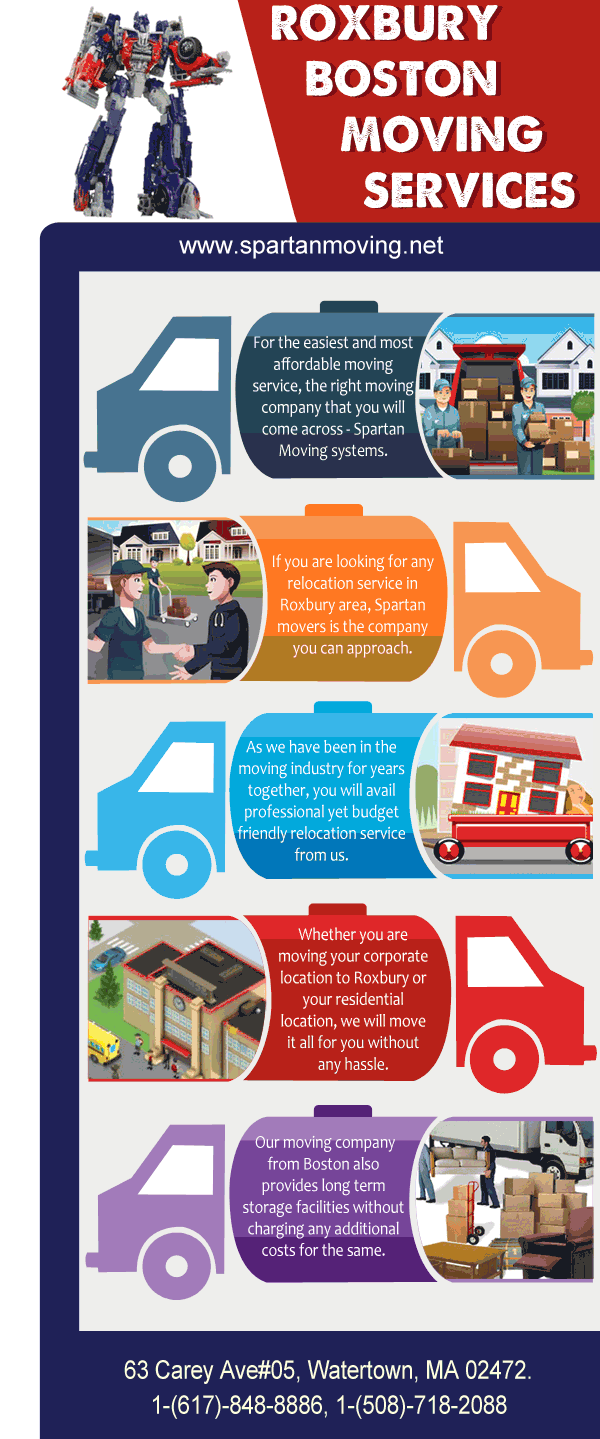 ROXBURY BOSTON MOVING SERVICES

www.spartanmoving.net

For the easiest and most affordable moving service, the right moving company that you will come across - Spartan Moving systems.

If you are looking for any relocation service in Roxbury area, Spartan movers is the company you can approach.

As we have been in the moving industry for years together, you will avail professional yet budget friendly relocation service from us.

Whether you are moving your corporate location to Roxbury or your residential location, we will move it all for you without any hassle.

Our moving company from Boston also provides long term storage facilities without charging any additional costs for the same.

63 Carey Ave#05, Watertown, MA 02472.
1-(617)-848-8886, 1-(508)-718-2088