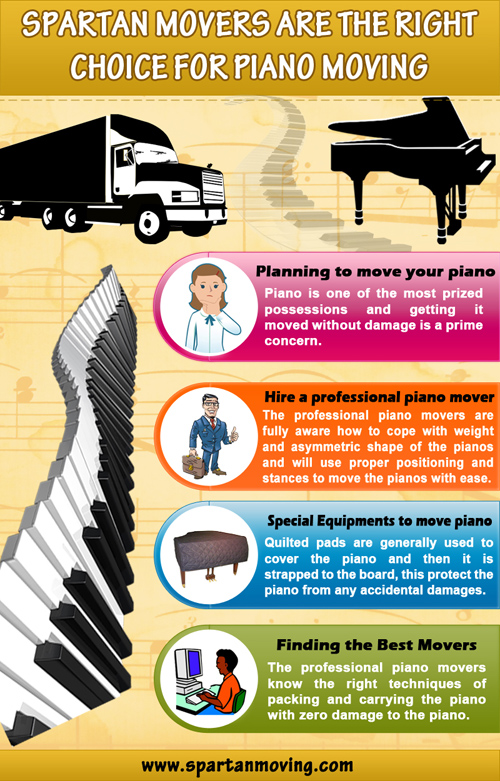 SPARTAN MOVERS ARE THE RIGHT CHOICE FOR PIANO MOVING

Planning to move your piano
Piano is one of the most prized possessions and getting it moved without damage is a prime concern.

Hire a professional piano mover
The professional piano movers are fully aware how to cope with weight and asymmetric shape of the pianos and will use proper positioning and stances to move the pianos with ease.

Special Equipments to move piano
Quilted pads are generally used to cover the piano and then it is strapped to the board, this protect the piano from any accidental damages.

Finding the Best Movers
The professional piano movers know the right techniques of packing and carrying the piano with zero damage to the piano.

www.spartanmoving.com