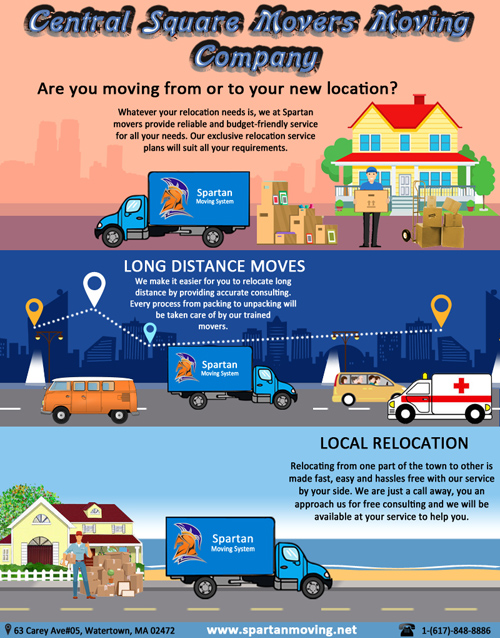 Central Square Movers Moving Company

Are you moving from or to your new location?

Whatever your relocation needs is, we at Spartan movers provide reliable and budget-friendly service for all your needs. Our exclusive relocation service plans will suit all your requirements.

Spartan
Moving System

LONG DISTANCE MOVES

We make it easier for you to relocate long distance by providing accurate consulting. Every process from packing to unpacking will be taken care of by our trained movers.

Spartan
Moving System

LOCAL RELOCATION

Relocating from one part of the town to other is made fast, easy and hassles free with our service by your side. We are just a call away, you an approach us for free consulting and we will be available at your service to help you.

Spartan
Moving System

63 Carey Ave#05, Watertown, MA 02472    www.spartanmoving.net    1-(617)-848-8886