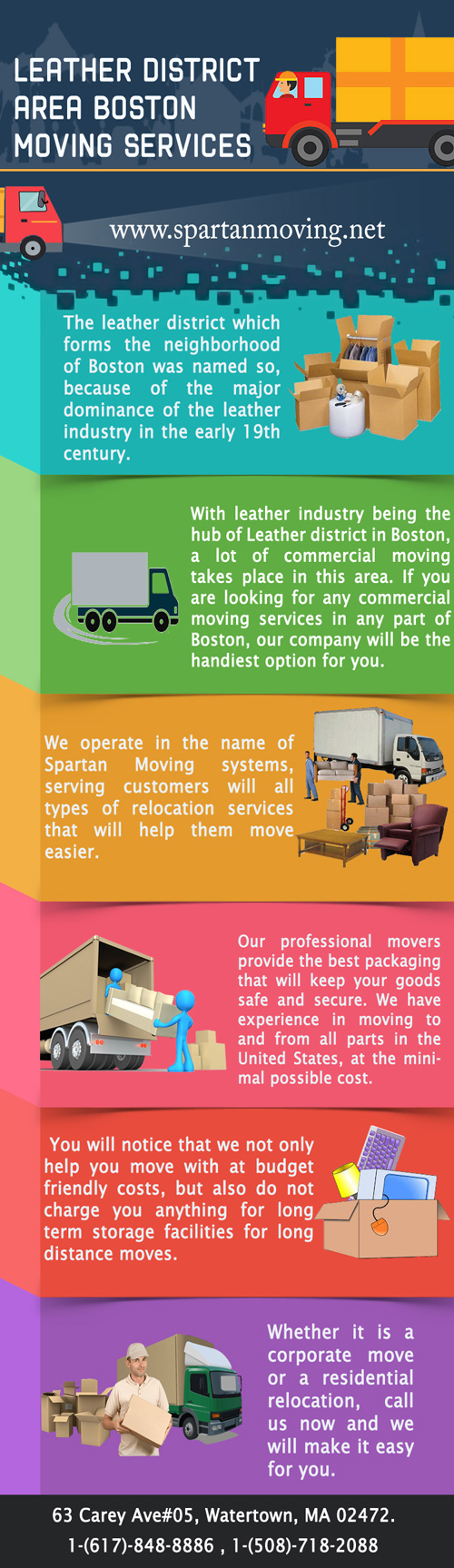 LEATHER DISTRICT AREA BOSTON MOVING SERVICES

www.spartanmoving.net

The leather district which forms the neighborhood of Boston was named so, because of the major dominance of the leather industry in the early 19th century.

With leather industry being the hub of Leather district in Boston, a lot of commercial moving takes place in this area. If you are looking for any commercial moving services in any part of Boston, our company will be the handiest option for you.

We operate in the name of Spartan Moving systems, serving customers will all types of relocation services that will help them move easier.

Our professional movers provide the best packaging that will keep your goods safe and secure. We have experience in moving to and from all parts in the United States, at the minimal possible cost.

You will notice that we not only help you move with at budget friendly costs, but also do not charge you anything for long term storage facilities for long distance moves.

Whether it is a corporate move or a residential relocation, call us now and we will make it easy for you.

63 Carey Ave#05, Watertown, MA 02472.
1-(617)-848-8886 , 1-(508)-718-2088