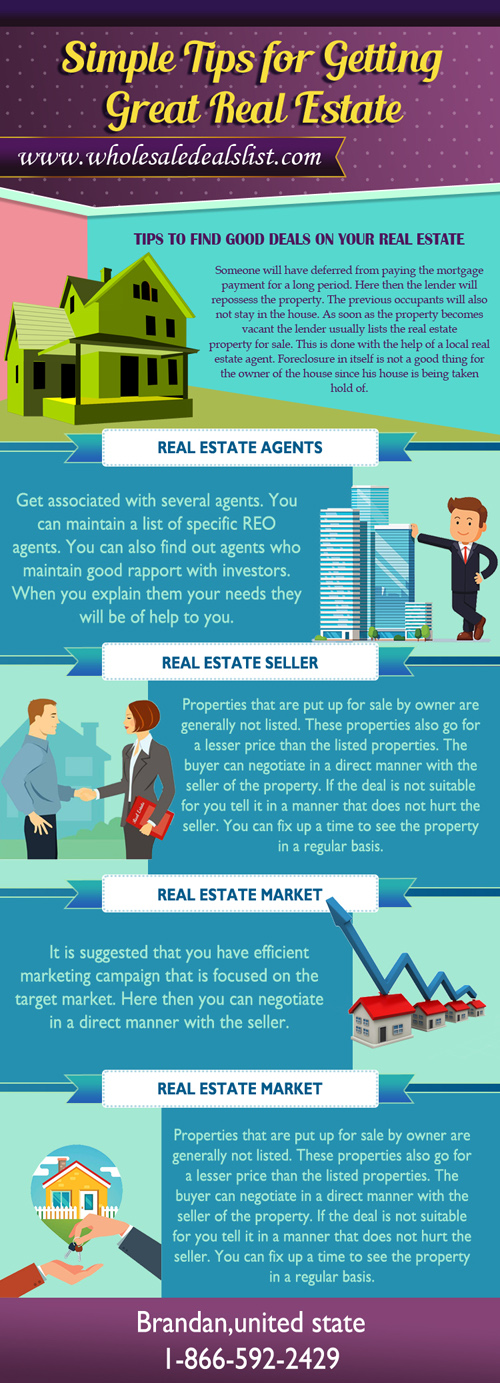 Simple Tips for Getting Great Real Estate

www.wholesaledealslist.com

TIPS TO FIND GOOD DEALS ON YOUR REAL ESTATE

Someone will have deferred from paying the mortgage payment for a long period. Here then the lender will repossess the property. The previous occupants will also not stay in the house. As soon as the property becomes vacant the lender usually lists the real estate property for sale. This is done with the help of a local real estate agent. Foreclosure in itself is not a good thing for the owner of the house since his house is being taken hold of.

REAL ESTATE AGENTS

Get associated with several agents. You can maintain a list of specific REO agents. You can also find out agents who maintain good rapport with investors. When you explain them your needs they will be of help to you.

REAL ESTATE SELLER

Properties that are put up for sale by owner are generally not listed. These properties also go for a lesser price than the listed properties. The buyer can negotiate in a direct manner with the seller of the property. If the deal is not suitable for you tell it in a manner that does not hurt the seller. You can fix up a time to see the property in a regular basis.

REAL ESTATE MARKET

It is suggested that you have efficient marketing campaign that is focused on the target market. Here then you can negotiate in a direct manner with the seller.

REAL ESTATE MARKET

Properties that are put up for sale by owner are generally not listed. These properties also go for a lesser price than the listed properties. The buyer can negotiate in a direct manner with the seller of the property. If the deal is not suitable for you tell it in a manner that does not hurt the seller. You can fix up a time to see the property in a regular basis.

Brandan,united state
1-866-592-2429